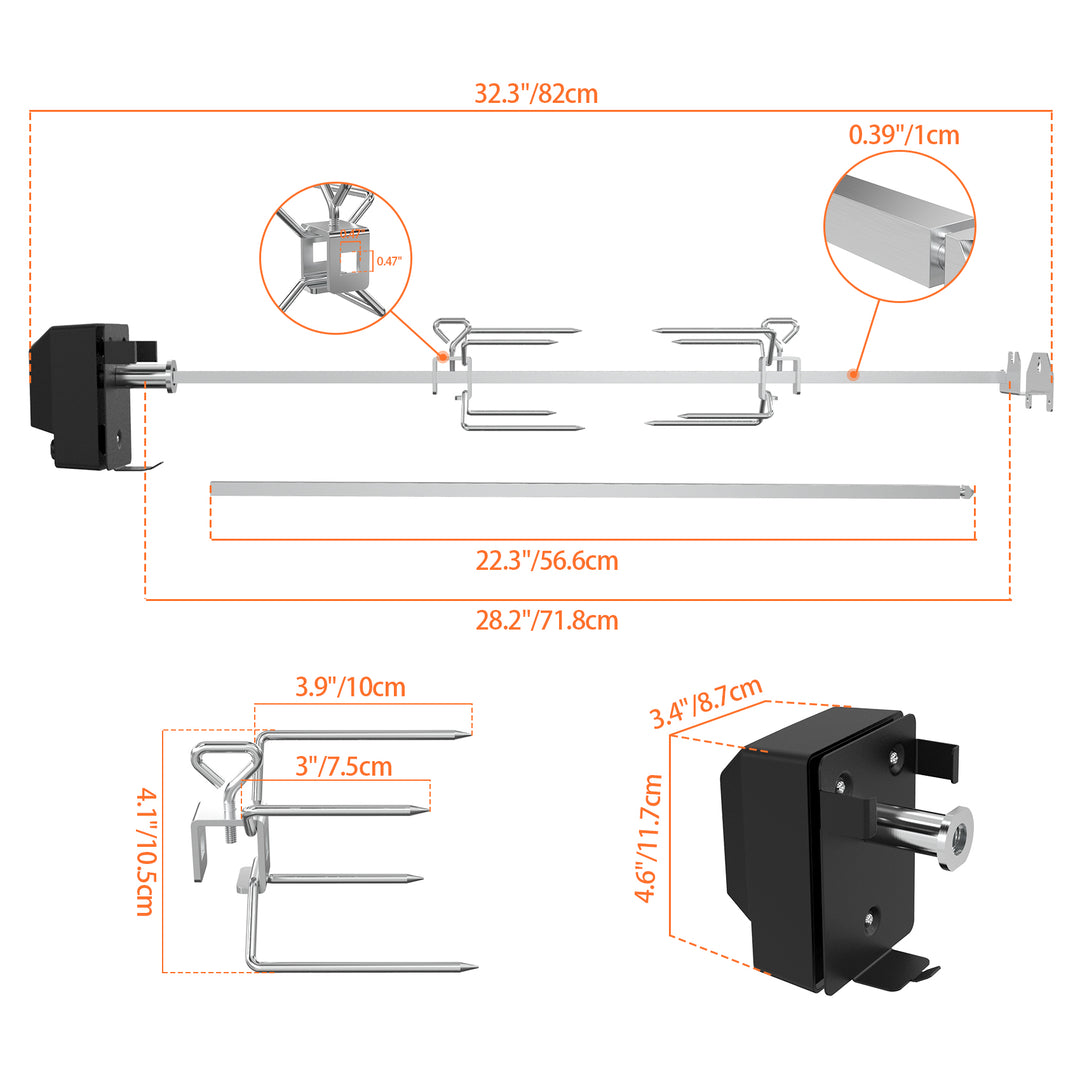 32.3"/82cm

0.39"/1cm

0.47"

22.3"/56.6cm

28.2"/71.8cm

3.9"/10cm

3"/7.5cm

4.1"/10.5cm

3.4"/8.7cm

4.6"/11.7cm