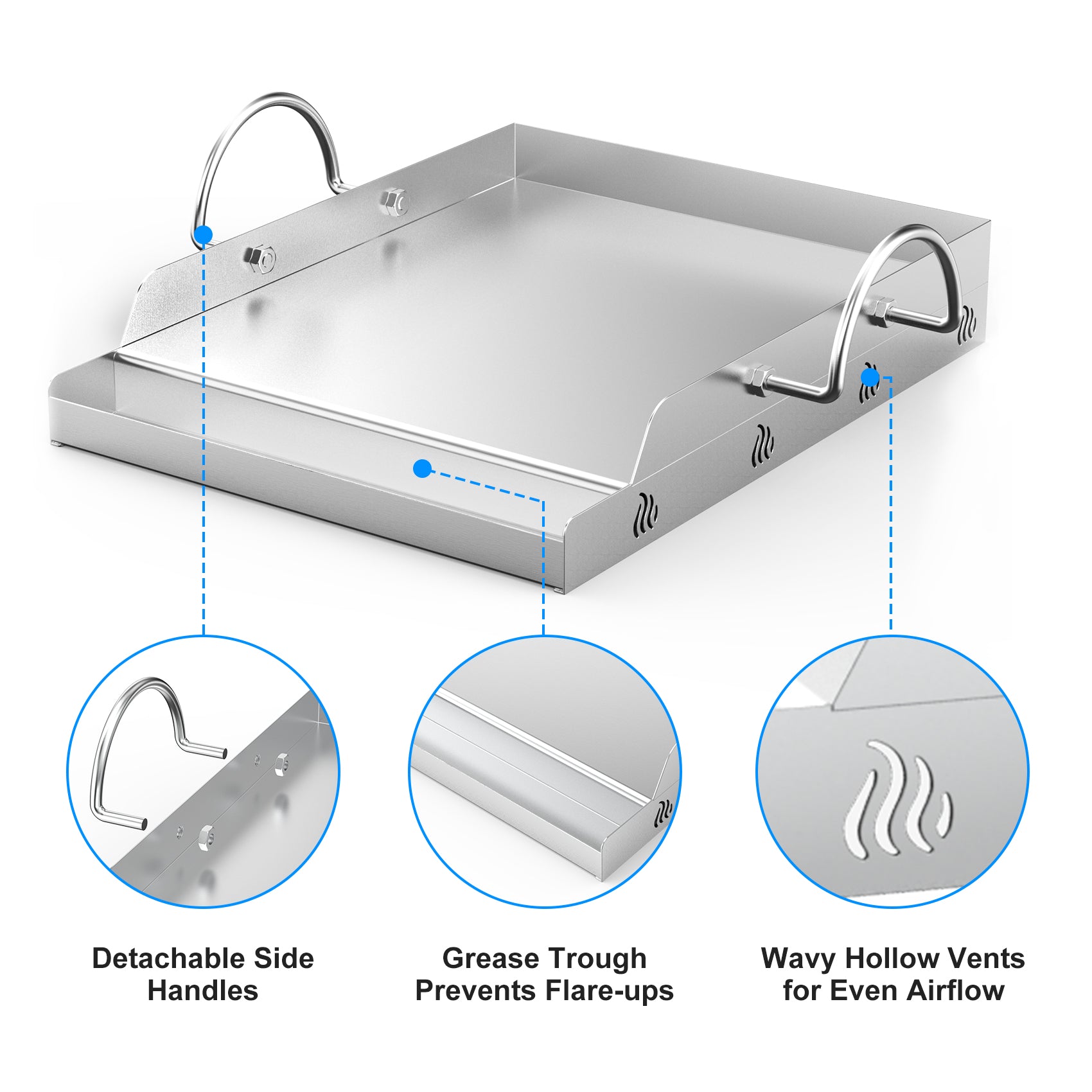 Detachable Side Handles

Grease Trough Prevents Flare-ups

Wavy Hollow Vents for Even Airflow