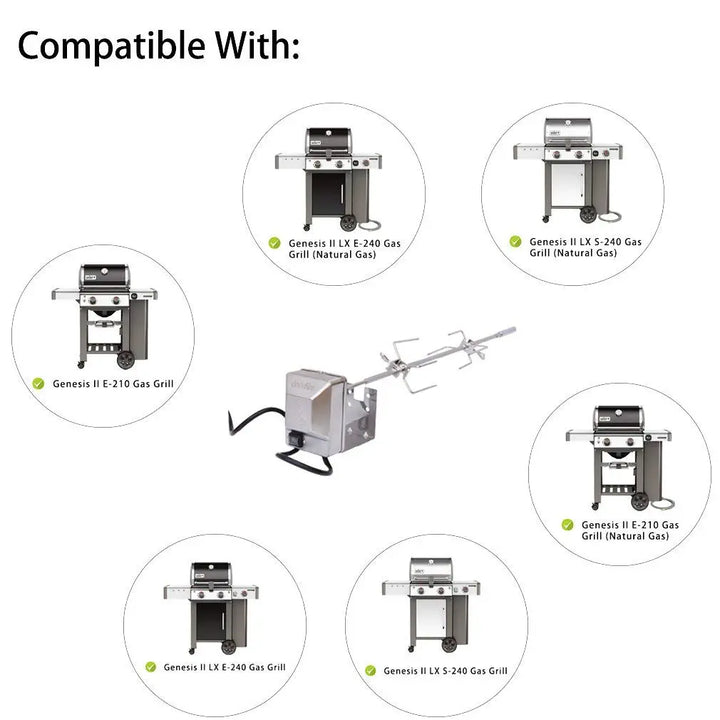 Compatible With:

Genesis II LX E-240 Gas Grill (Natural Gas)

Genesis II LX S-240 Gas Grill (Natural Gas)

Genesis II E-210 Gas Grill

Genesis II E-210 Gas Grill (Natural Gas)

Genesis II LX E-240 Gas Grill

Genesis II LX S-240 Gas Grill