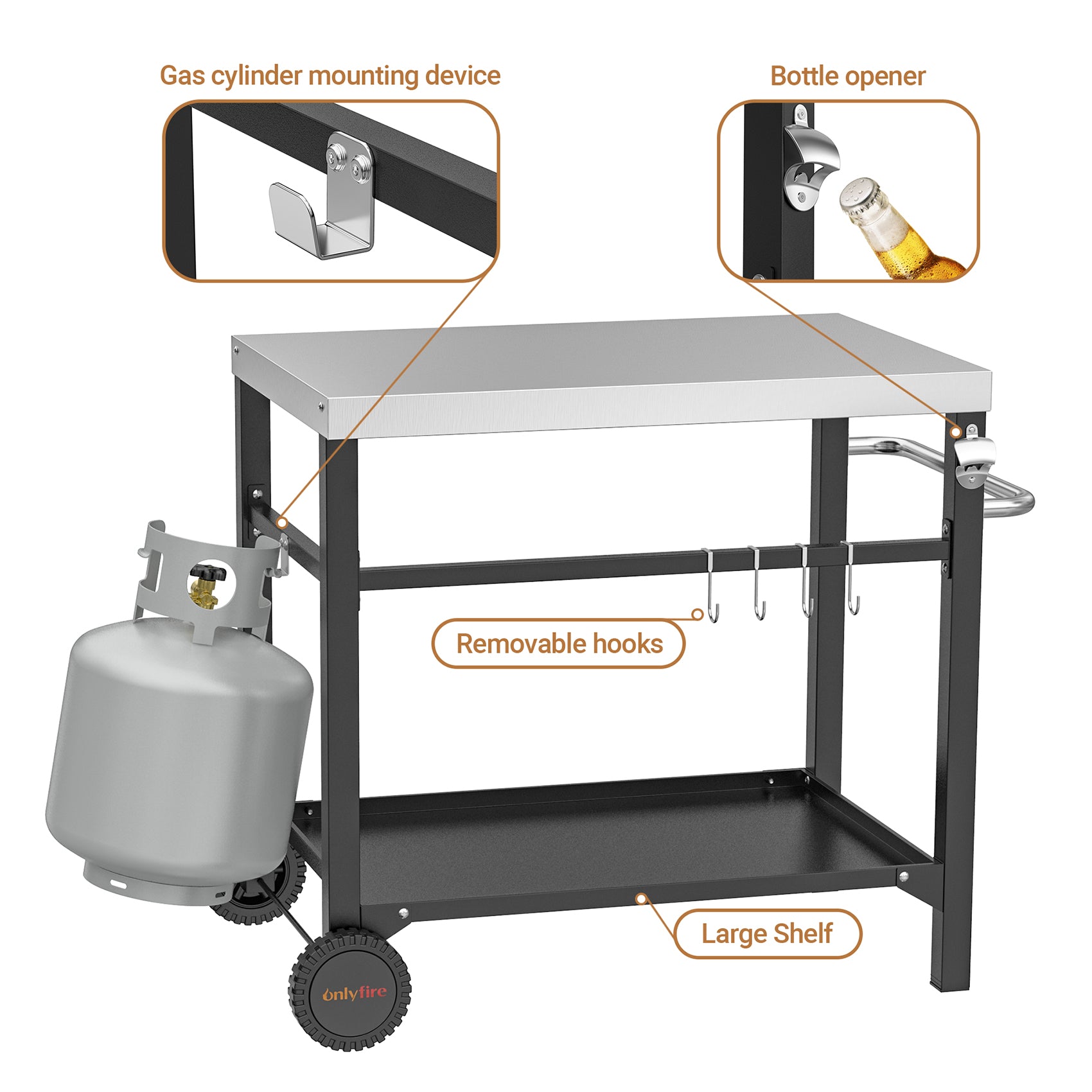 Gas cylinder mounting device

Bottle opener

Removable hooks

Large Shelf

onlyfire