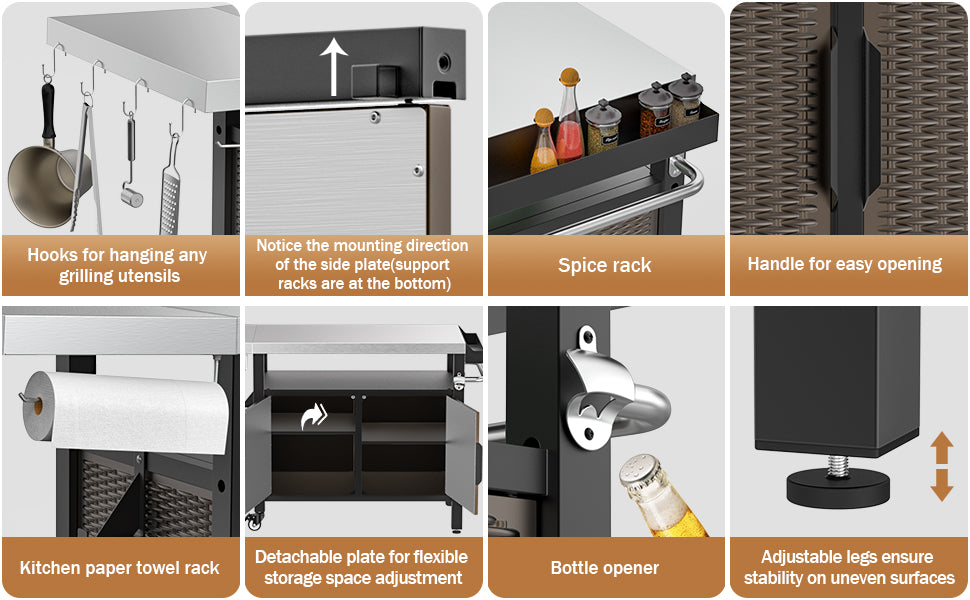 Hooks for hanging any grilling utensils

Notice the mounting direction of the side plate(support racks are at the bottom)

Spice rack

Handle for easy opening

Kitchen paper towel rack

Detachable plate for flexible storage space adjustment

Bottle opener

Adjustable legs ensure stability on uneven surfaces