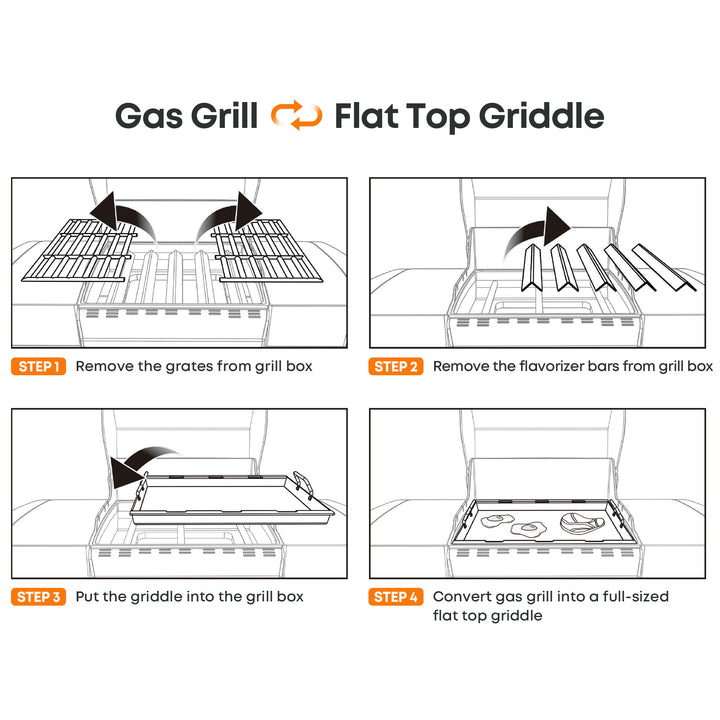 Gas Grill Flat Top Griddle

STEP 1 Remove the grates from grill box

STEP 2 Remove the flavorizer bars from grill box

STEP 3 Put the griddle into the grill box

STEP 4 Convert gas grill into a full-sized flat top griddle