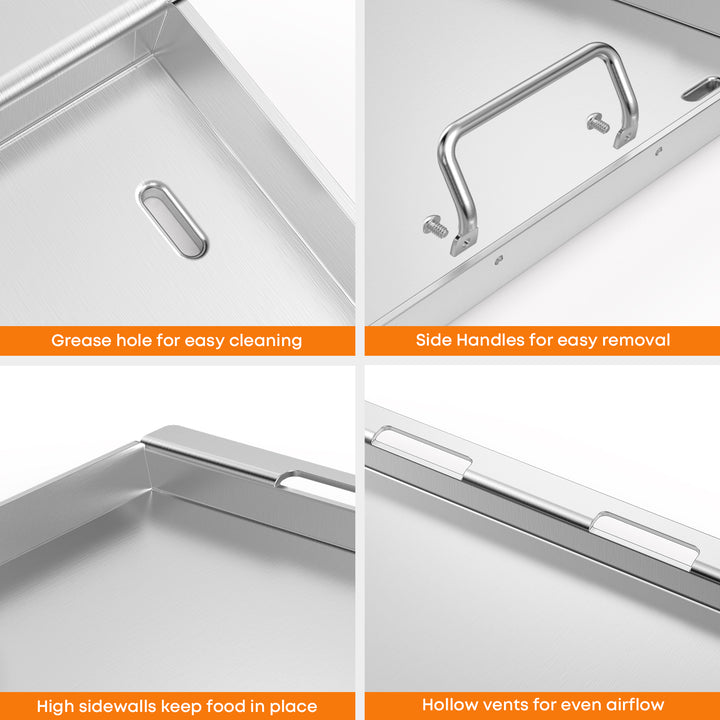 Grease hole for easy cleaning

Side Handles for easy removal

High sidewalls keep food in place

Hollow vents for even airflow