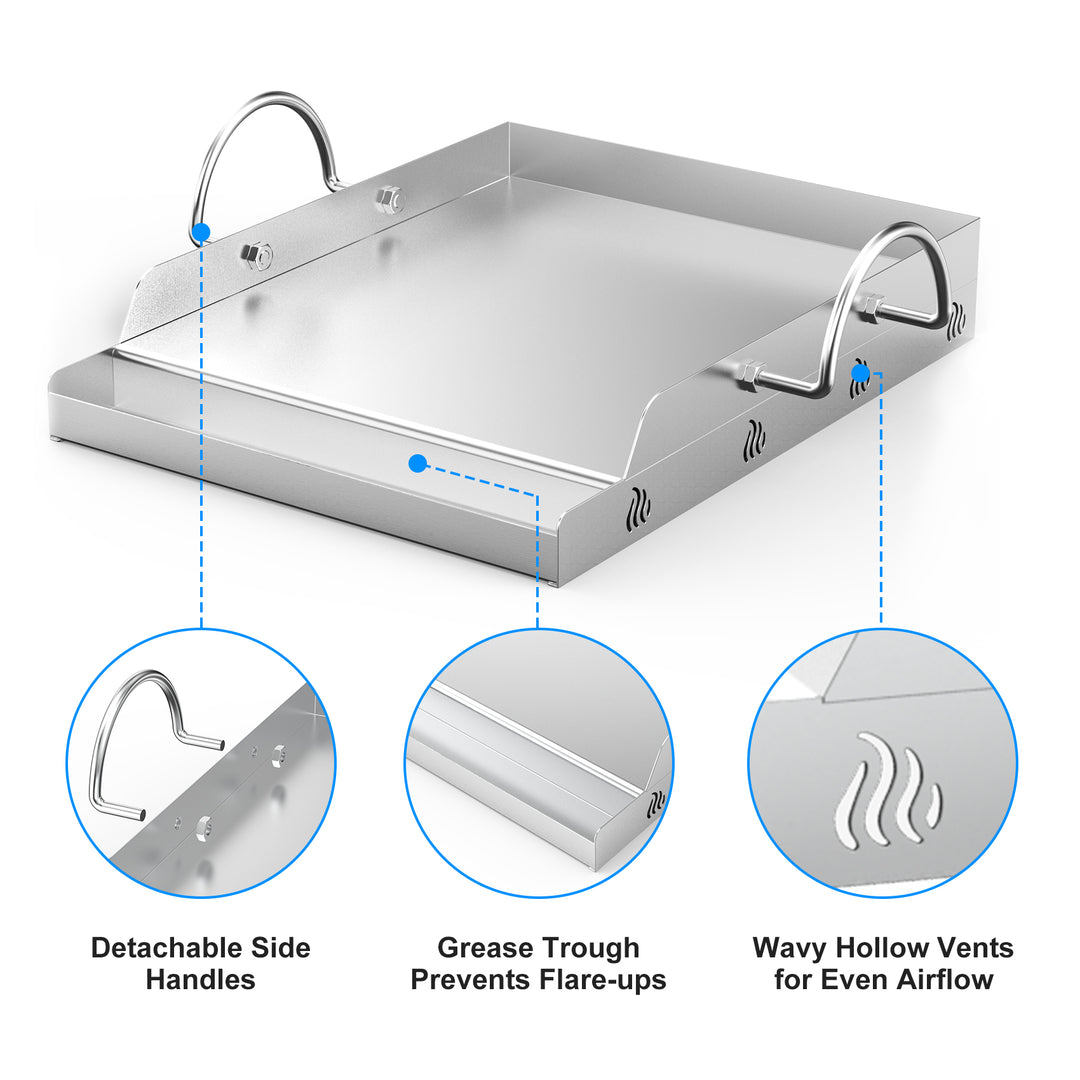 Detachable Side Handles

Grease Trough Prevents Flare-ups

Wavy Hollow Vents for Even Airflow