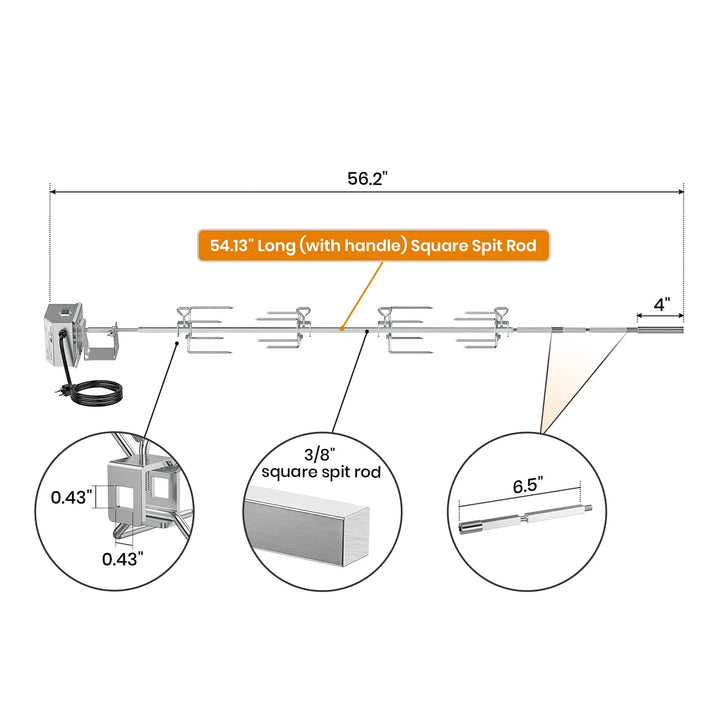 56.2"

54.13" Long (with handle) Square Spit Rod

4"

0.43"

0.43"

3/8" square spit rod

6.5"