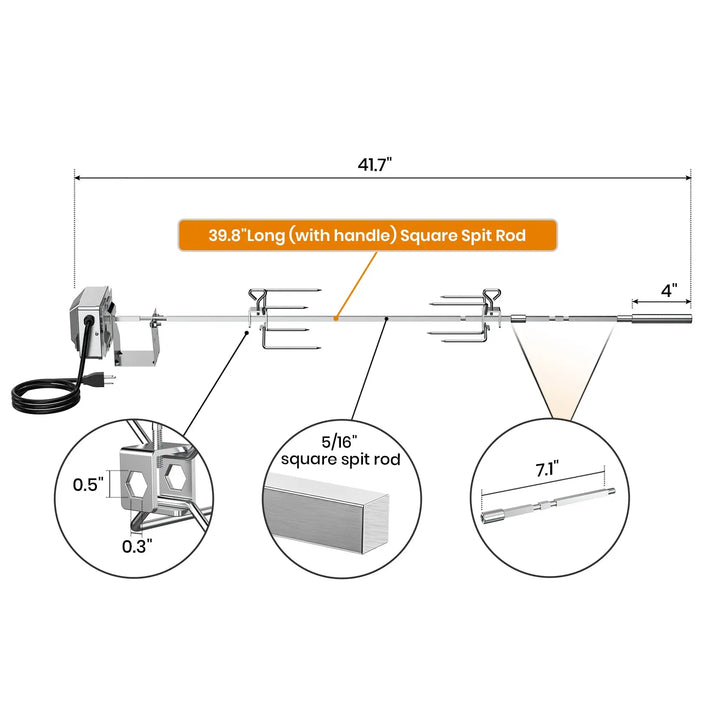 41.7"

39.8"Long (with handle) Square Spit Rod

4"

0.5"

0.3"

5/16" square spit rod

7.1"