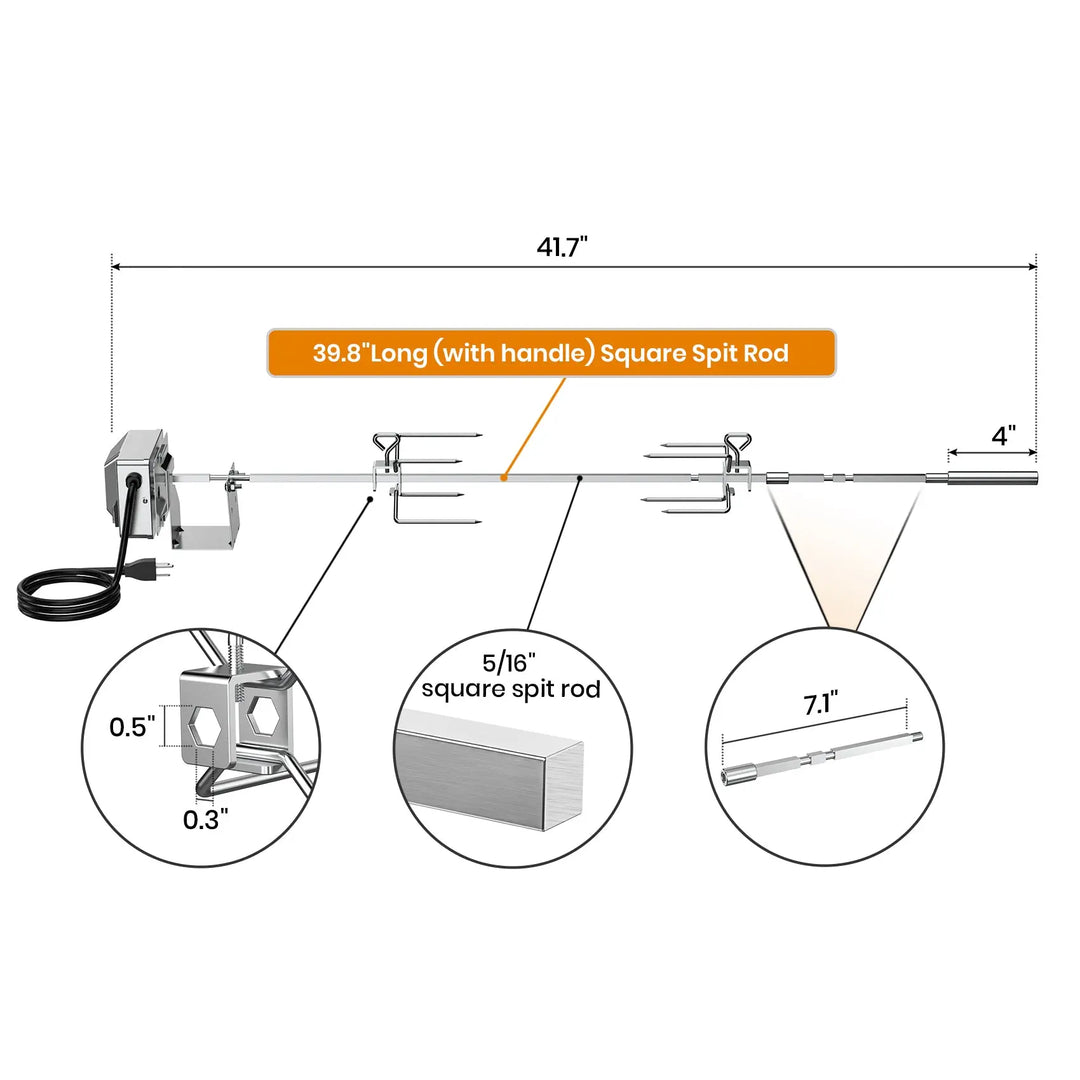 41.7"

39.8"Long (with handle) Square Spit Rod

4"

0.5"

0.3"

5/16" square spit rod

7.1"