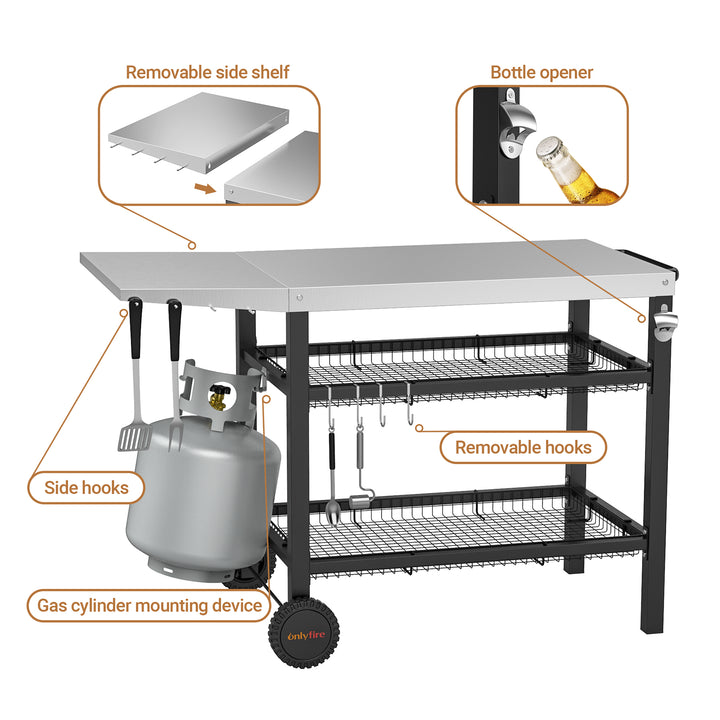 Removable side shelf

Bottle opener

Removable hooks

Side hooks

Gas cylinder mounting device

onlyfire