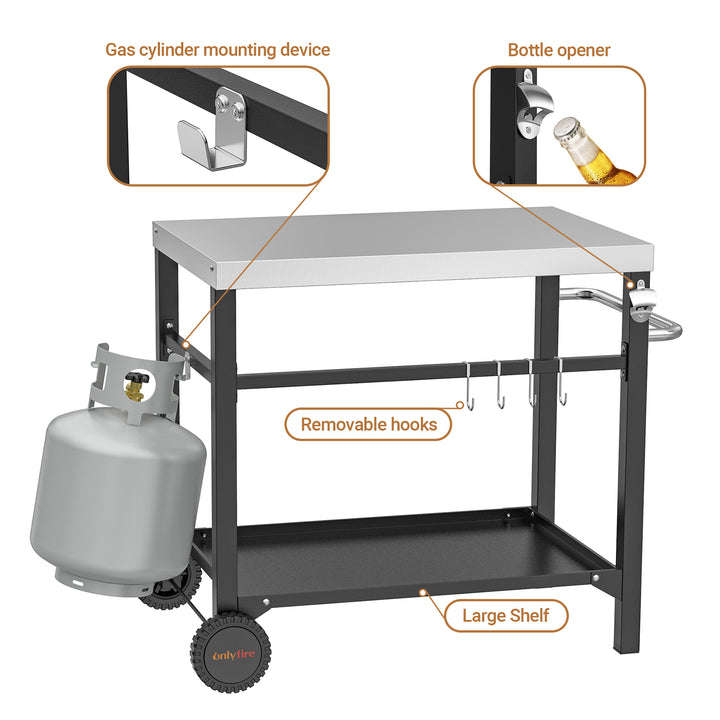 Gas cylinder mounting device

Bottle opener

Removable hooks

Large Shelf

onlyfire