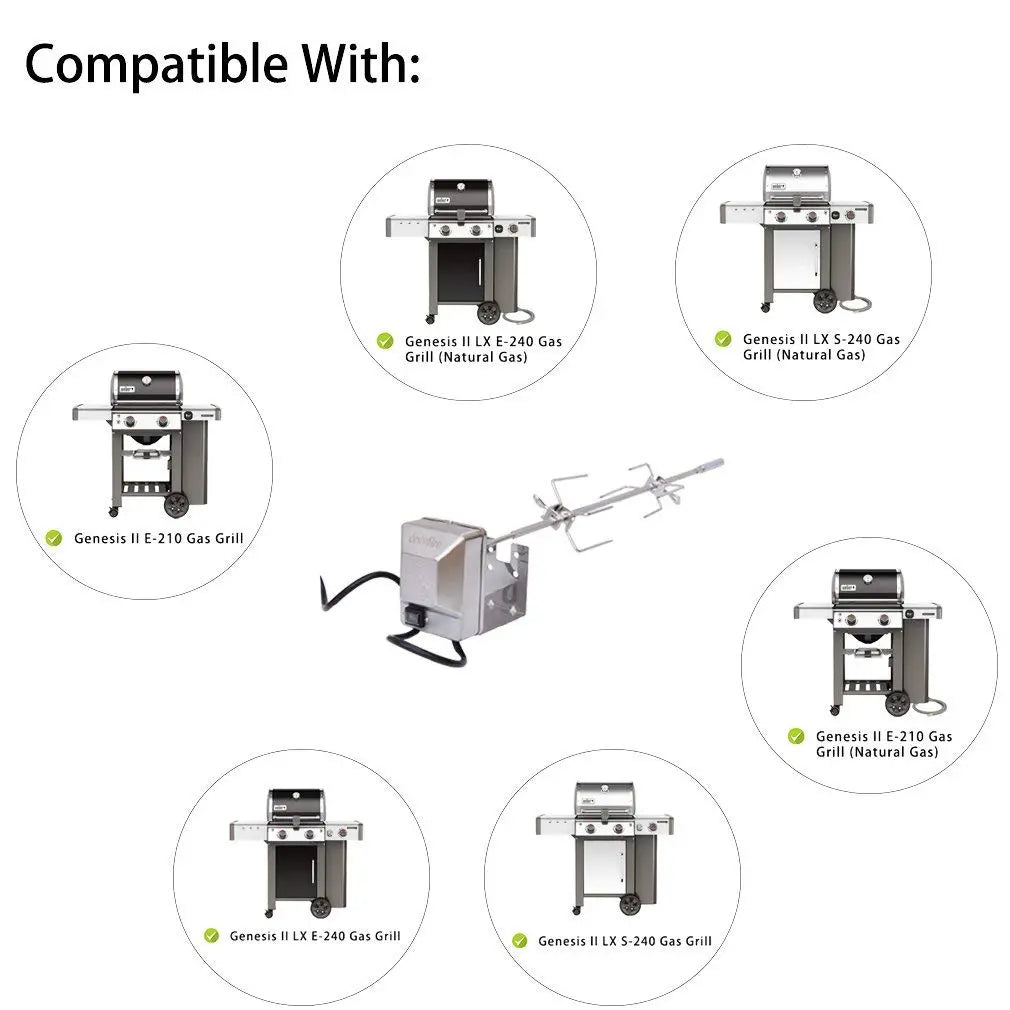 Compatible With:

Genesis II LX E-240 Gas Grill (Natural Gas)

Genesis II LX S-240 Gas Grill (Natural Gas)

Genesis II E-210 Gas Grill

Genesis II E-210 Gas Grill (Natural Gas)

Genesis II LX E-240 Gas Grill

Genesis II LX S-240 Gas Grill