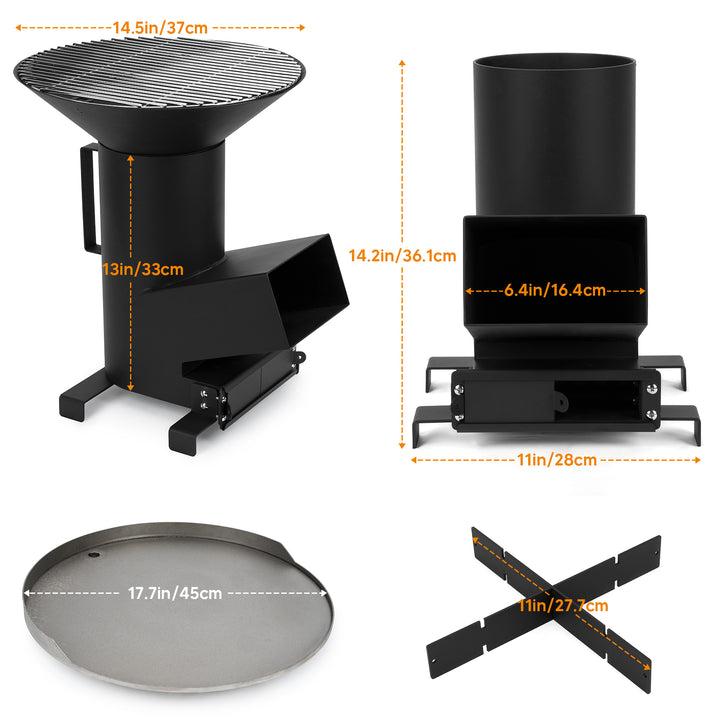 14.5in/37cm

13in/33cm

14.2in/36.1cm

6.4in/16.4cm

11in/28cm

17.7in/45cm

11in/27.7cm