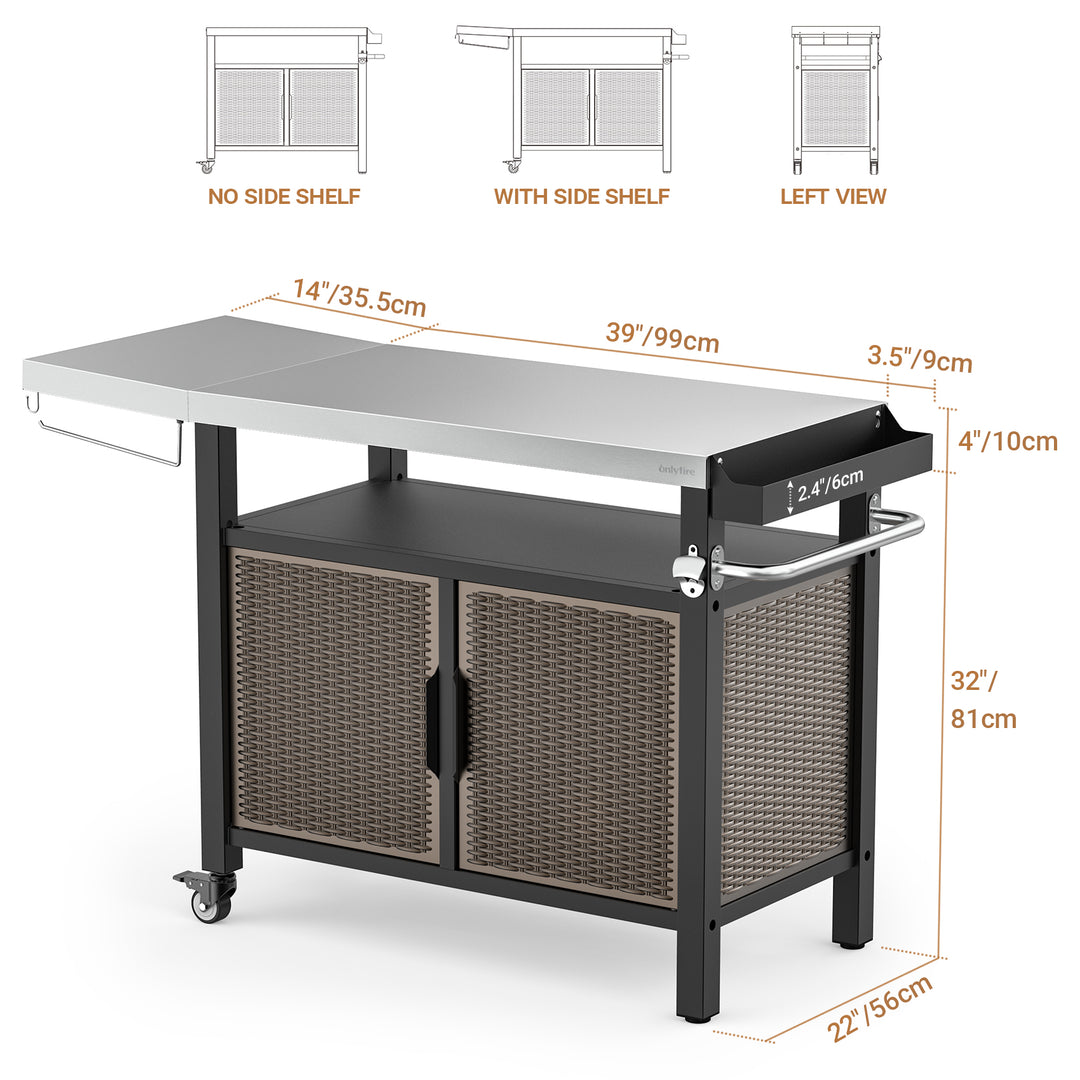 NO SIDE SHELF

WITH SIDE SHELF

LEFT VIEW

14"/35.5cm

39"/99cm

3.5"/9cm

4"/10cm

onlyfire

2.4"/6cm

32"/ 81cm

22"/56cm